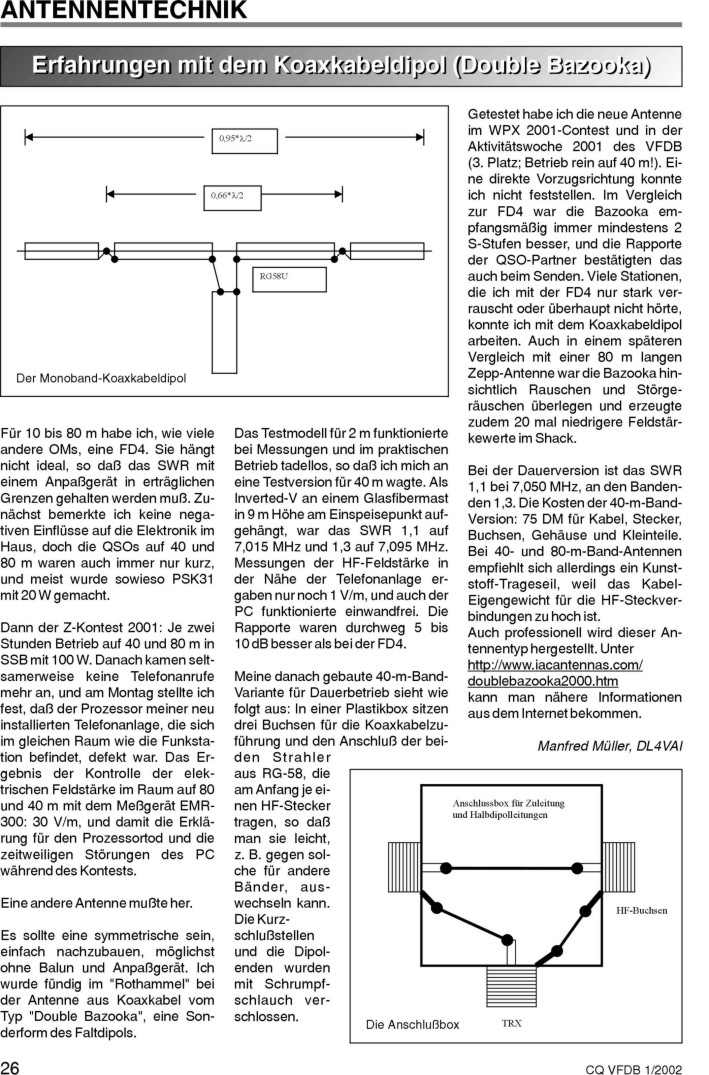 ANTENNENTECHNIK

Erfahrungen mit dem Koaxkabeldipol (Double Bazooka)

0,95*λ/2

0,66*λ/2

RG58U

Der Monoband-Koaxkabeldipol

Für 10 bis 80 m habe ich, wie viele andere OMs, eine FD4. Sie hängt nicht ideal, so daß das SWR mit einem Anpaßgerät in erträglichen Grenzen gehalten werden muß. Zunächst bemerkte ich keine negativen Einflüsse auf die Elektronik im Haus, doch die QSOs auf 40 und 80 m waren auch immer nur kurz, und meist wurde sowieso PSK31 mit 20 W gemacht.

Dann der Z-Kontest 2001: Je zwei Stunden Betrieb auf 40 und 80 m in SSB mit 100 W. Danach kamen seltsamerweise keine Telefonanrufe mehr an, und am Montag stellte ich fest, daß der Prozessor meiner neu installierten Telefonanlage, die sich im gleichen Raum wie die Funkstation befindet, defekt war. Das Ergebnis der Kontrolle der elektrischen Feldstärke im Raum auf 80 und 40 m mit dem Meßgerät EMR-300: 30 V/m, und damit die Erklärung für den Prozessortod und die zeitweiligen Störungen des PC während des Kontests.

Eine andere Antenne mußte her.

Es sollte eine symmetrische sein, einfach nachzubauen, möglichst ohne Balun und Anpaßgerät. Ich wurde fündig im "Rothammel" bei der Antenne aus Koaxkabel vom Typ "Double Bazooka", eine Sonderform des Faltdipols.

Das Testmodell für 2 m funktionierte bei Messungen und im praktischen Betrieb tadellos, so daß ich mich an eine Testversion für 40 m wagte. Als Inverted-V an einem Glasfibermast in 9 m Höhe am Einspeisepunkt aufgehängt, war das SWR 1,1 auf 7,015 MHz und 1,3 auf 7,095 MHz. Messungen der HF-Feldstärke in der Nähe der Telefonanlage ergaben nur noch 1 V/m, und auch der PC funktionierte einwandfrei. Die Rapporte waren durchweg 5 bis 10 dB besser als bei der FD4.

Meine danach gebaute 40-m-Band-Variante für Dauerbetrieb sieht wie folgt aus: In einer Plastikbox sitzen drei Buchsen für die Koaxkabelzuführung und den Anschluß der beiden Strahler aus RG-58, die am Anfang je einen HF-Stecker tragen, so daß man sie leicht, z. B. gegen solche für andere Bänder, auswechseln kann. Die Kurzschlußstellen und die Dipolenden wurden mit Schrumpfschlauch verschlossen.

Getestet habe ich die neue Antenne im WPX 2001-Contest und in der Aktivitätswoche 2001 des VFDB (3. Platz; Betrieb rein auf 40 m!). Eine direkte Vorzugsrichtung konnte ich nicht feststellen. Im Vergleich zur FD4 war die Bazooka empfangsmäßig immer mindestens 2 S-Stufen besser, und die Rapporte der QSO-Partner bestätigten das auch beim Senden. Viele Stationen, die ich mit der FD4 nur stark verrauscht oder überhaupt nicht hörte, konnte ich mit dem Koaxkabeldipol arbeiten. Auch in einem späteren Vergleich mit einer 80 m langen Zepp-Antenne war die Bazooka hinsichtlich Rauschen und Störgeräuschen überlegen und erzeugte zudem 20 mal niedrigere Feldstärkewerte im Shack.

Bei der Dauerversion ist das SWR 1,1 bei 7,050 MHz, an den Bandenden 1,3. Die Kosten der 40-m-Band-Version: 75 DM für Kabel, Stecker, Buchsen, Gehäuse und Kleinteile. Bei 40- und 80-m-Band-Antennen empfiehlt sich allerdings ein Kunststoff-Trageseil, weil das Kabel-Eigengewicht für die HF-Steckverbindungen zu hoch ist.
Auch professionell wird dieser Antennentyp hergestellt. Unter http://www.iacantennas.com/doublebazooka2000.htm kann man nähere Informationen aus dem Internet bekommen.

Manfred Müller, DL4VAI

Anschlussbox für Zuleitung und Halbdipolleitungen

HF-Buchsen

TRX

Die Anschlußbox

26

CQ VFDB 1/2002